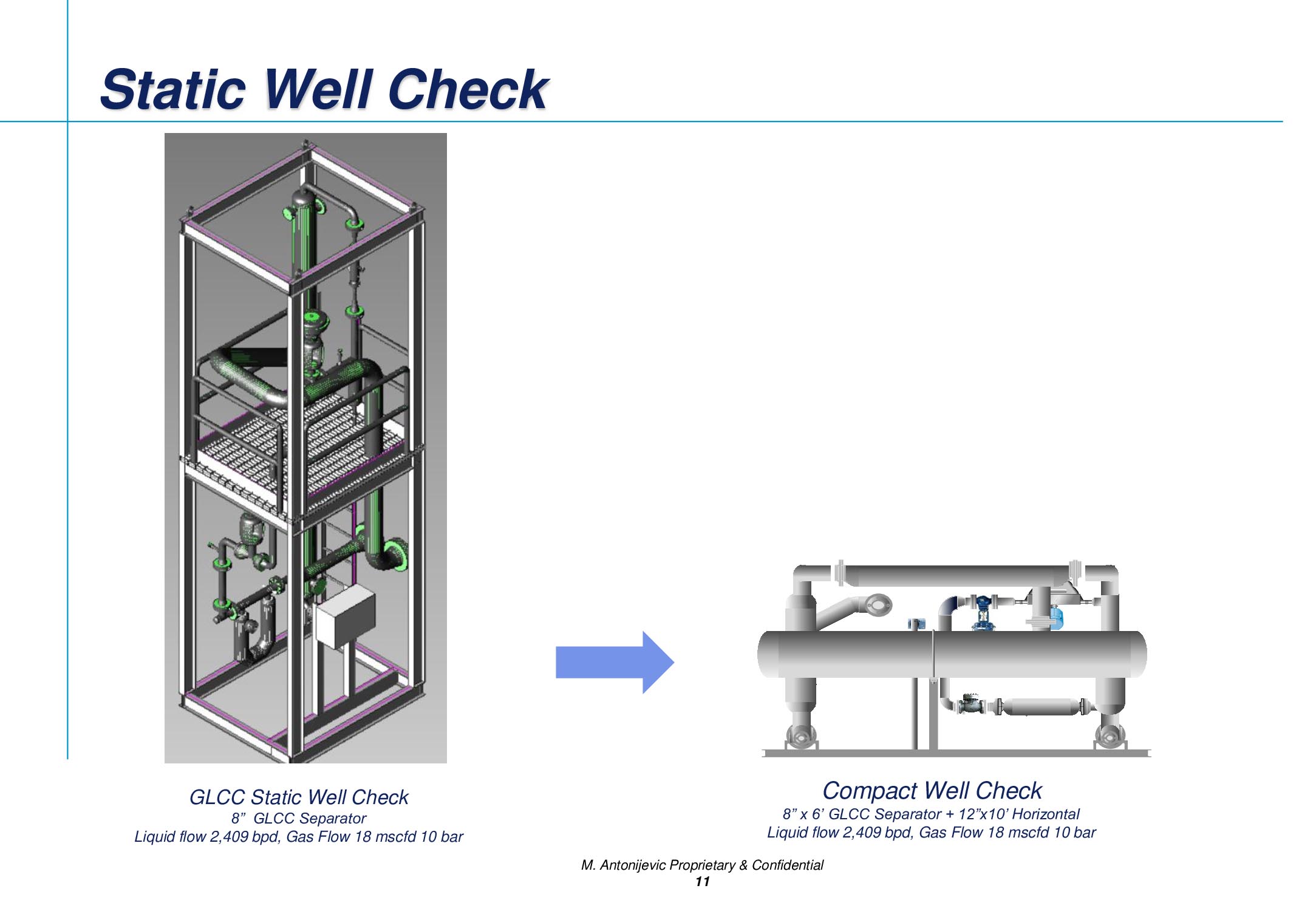 Static Well Check

GLCC Static Well Check
8”  GLCC Separator
Liquid flow 2,409 bpd, Gas Flow 18 mscfd 10 bar

Compact Well Check
8” x 6’ GLCC Separator + 12”x10’ Horizontal
Liquid flow 2,409 bpd, Gas Flow 18 mscfd 10 bar

M. Antonijevic Proprietary & Confidential
11